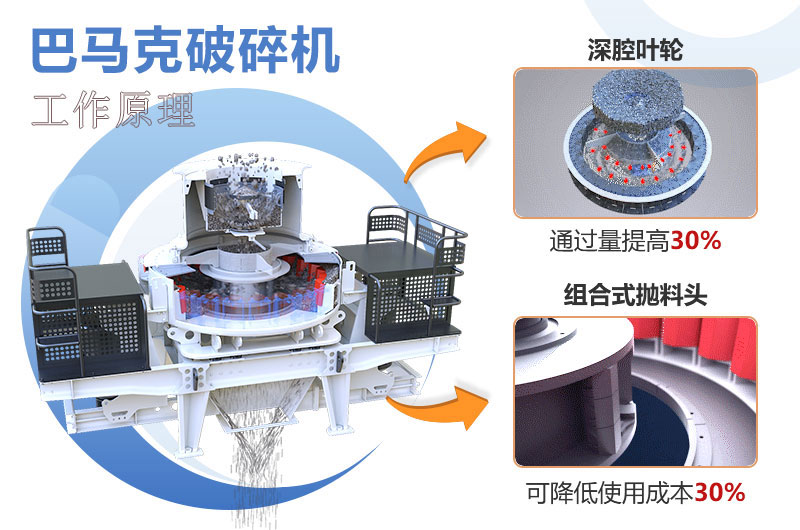 巴马克破碎机
工作原理

深腔叶轮

通过量提高30%

组合式抛料头

可降低使用成本30%