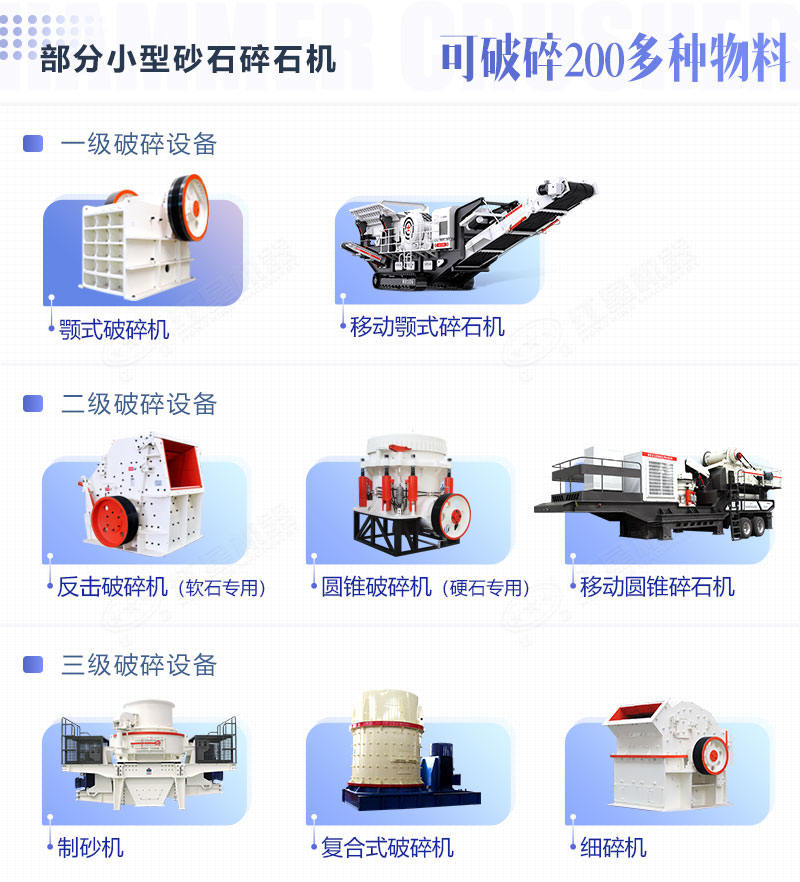 HAMMER CRUSHER

部分小型砂石碎石机

可破碎200多种物料

一级破碎设备

颚式破碎机

移动颚式碎石机

二级破碎设备

反击破碎机（软石专用）

圆锥破碎机（硬石专用）

移动圆锥碎石机

三级破碎设备

制砂机

复合式破碎机

细碎机